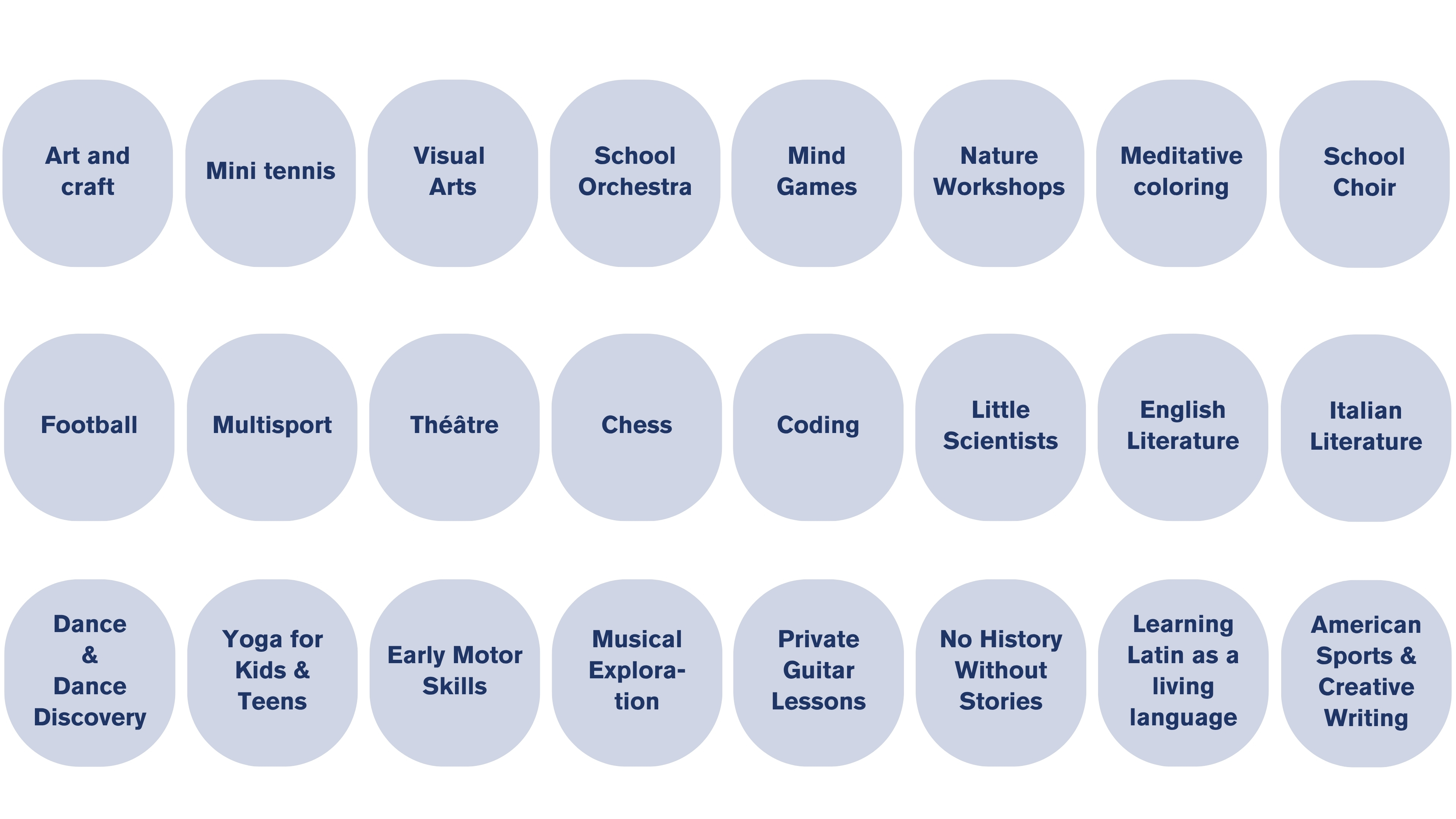 Art and craft

Mini tennis

Visual Arts

School Orchestra

Mind Games

Nature Workshops

Meditative coloring

School Choir

Football

Multisport

Théâtre

Chess

Coding

Little Scientists

English Literature

Italian Literature

Dance & Dance Discovery

Yoga for Kids & Teens

Early Motor Skills

Musical Exploration

Private Guitar Lessons

No History Without Stories

Learning Latin as a living language

American Sports & Creative Writing